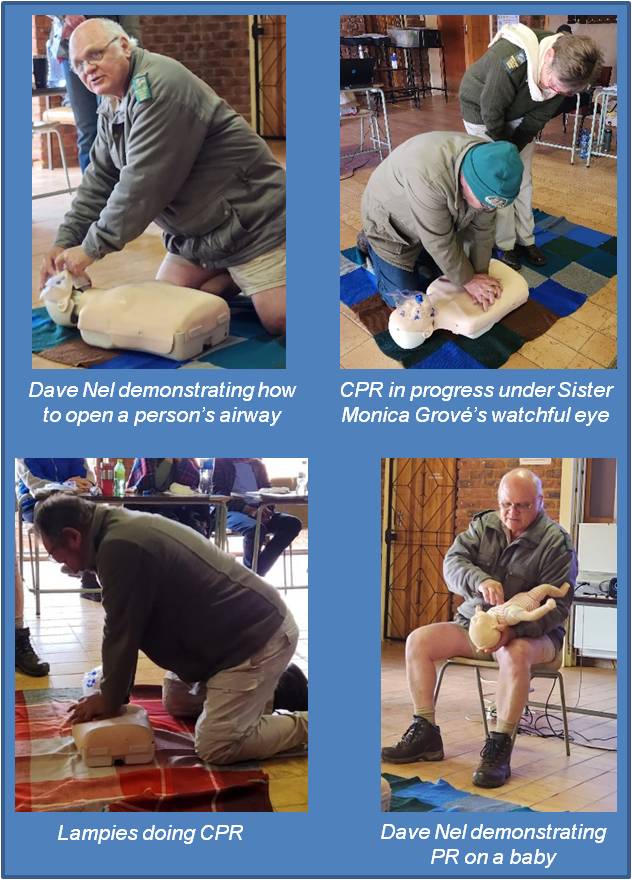 Dave Nel demonstrating how to open a person's airway

CPR in progress under Sister Monica Grové's watchful eye

Lampies doing CPR

Dave Nel demonstrating PR on a baby